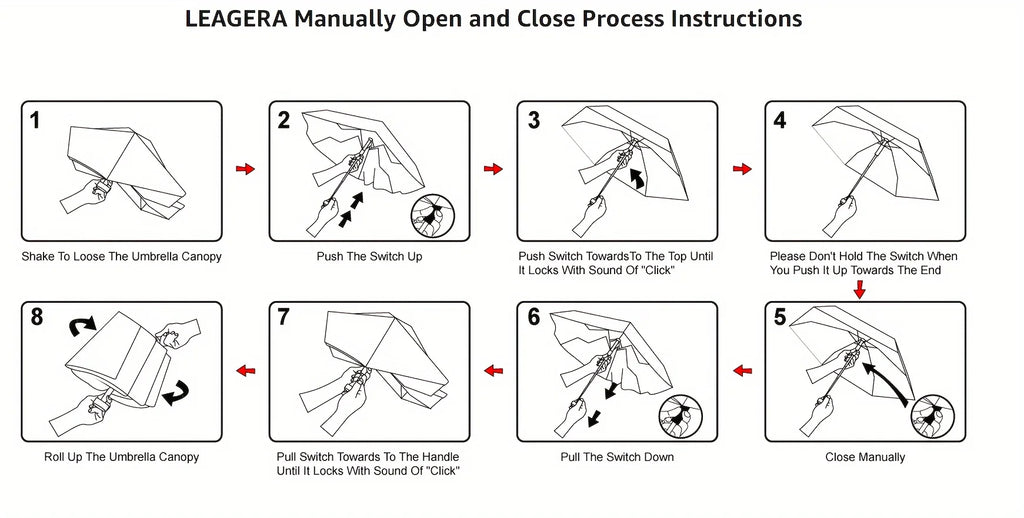 LEAGERA Manually Open and Close Process Instructions

1
Shake To Loose The Umbrella Canopy

2
Push The Switch Up

3
Push Switch TowardsTo The Top Until It Locks With Sound Of "Click"

4
Please Don't Hold The Switch When You Push It Up Towards The End

5
Close Manually

6
Pull The Switch Down

7
Pull Switch Towards To The Handle Until It Locks With Sound Of "Click"

8
Roll Up The Umbrella Canopy