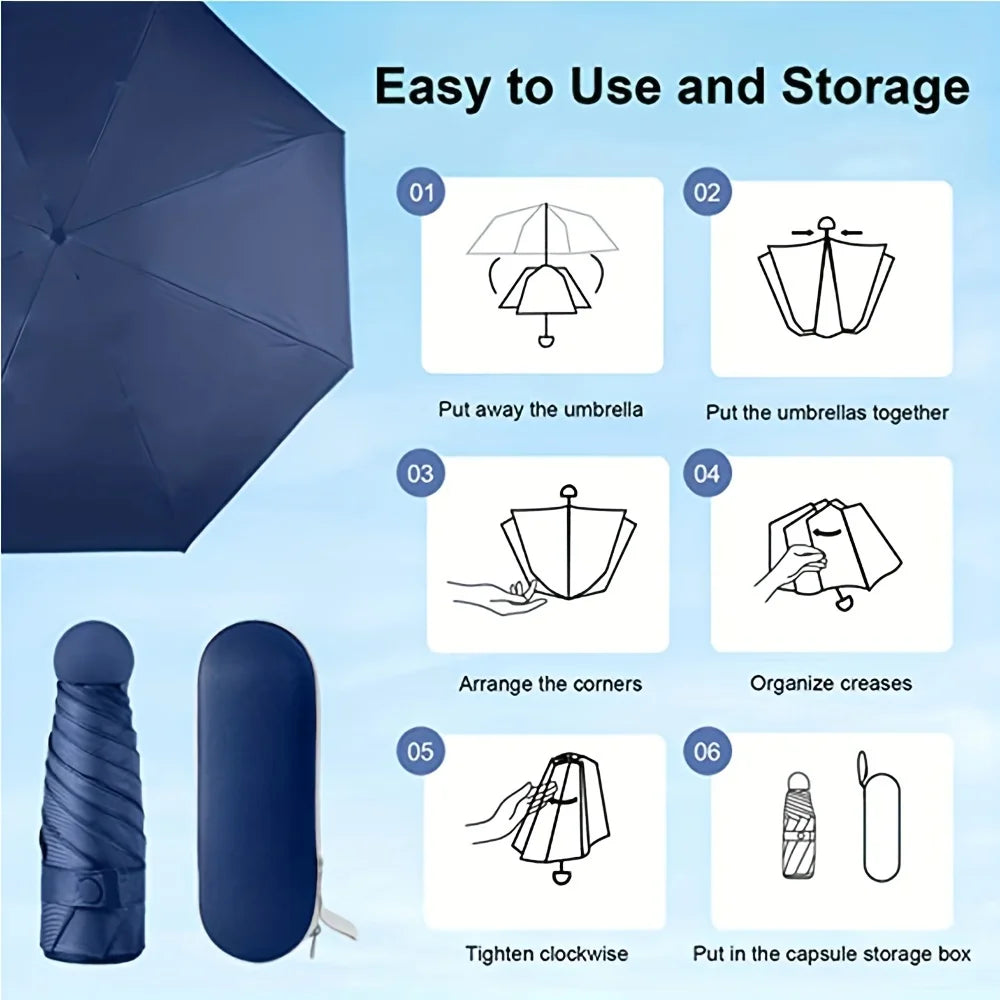 Easy to Use and Storage

01

Put away the umbrella

02

Put the umbrellas together

03

Arrange the corners

04

Organize creases

05

Tighten clockwise

06

Put in the capsule storage box